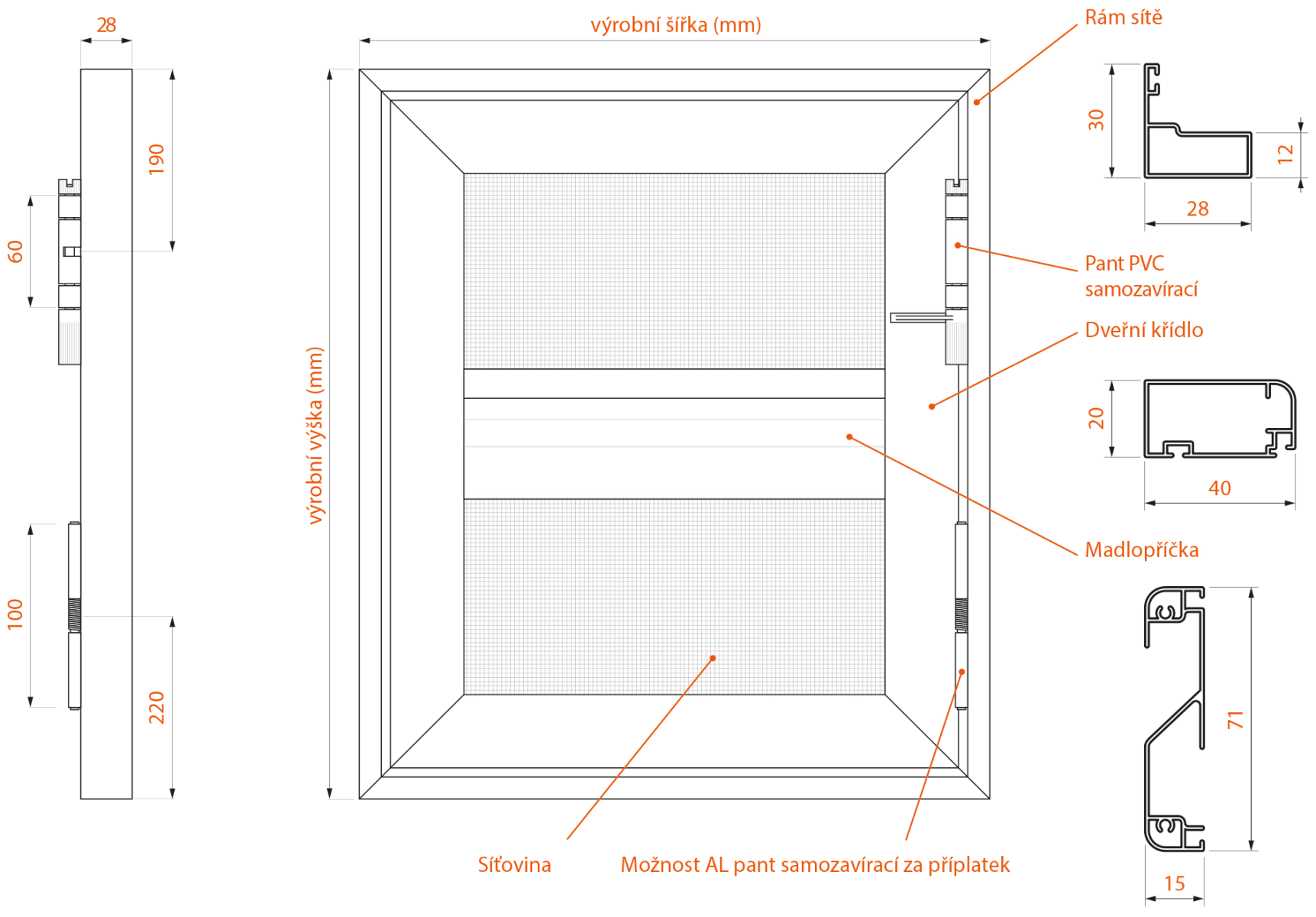 28

190

60

100

220

výrobní šířka (mm)

výrobní výška (mm)

Rám sítě

30

12

28

Pant PVC samozavírací

Dveřní křídlo

20

40

Madlopříčka

71

15

Síťovina

Možnost AL pant samozavírací za příplatek